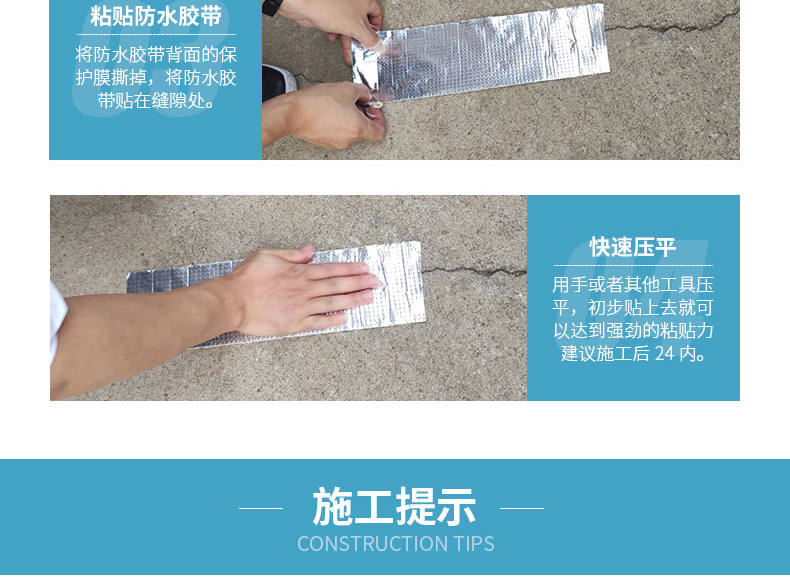 粘贴防水胶带

将防水胶带背面的保护膜撕掉，将防水胶带贴在缝隙处。

快速压平

用手或者其他工具压平，初步贴上去就可以达到强劲的粘贴力建议施工后 24 内。

施工提示

CONSTRUCTION TIPS